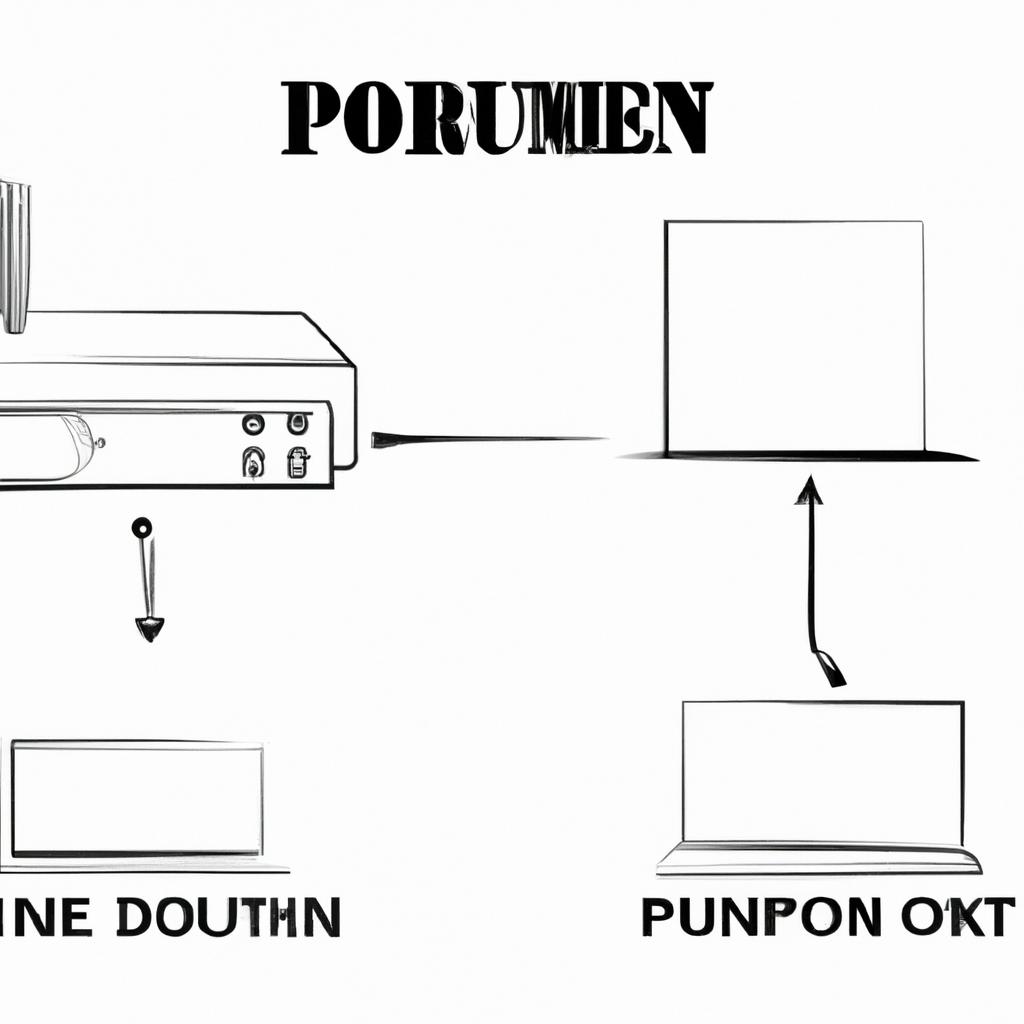 PORUMEN

INE DOUTHN

PUNPON OKT